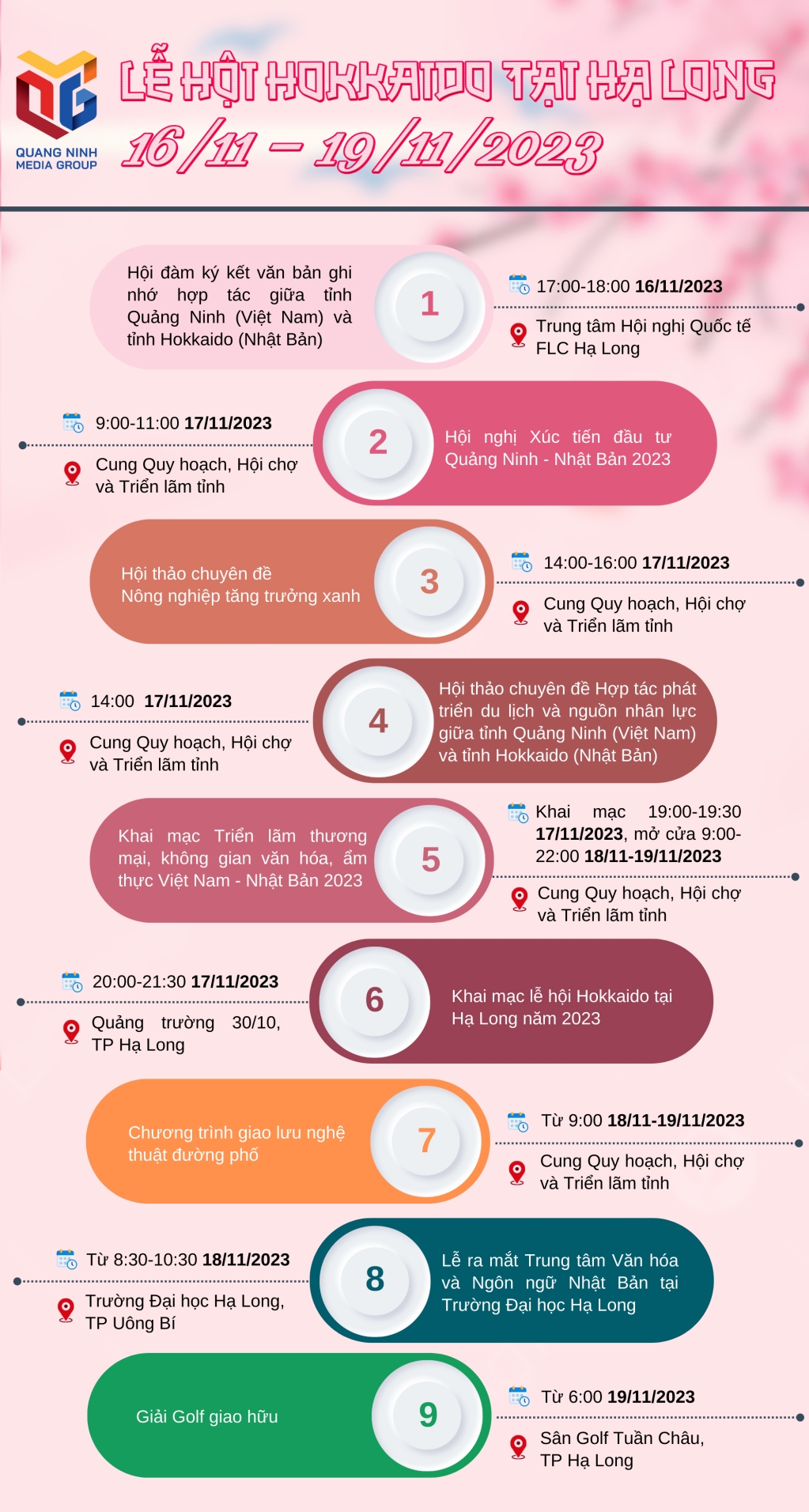 QUANG NINH MEDIA GROUP

LỄ HỘI HOKKAIDO TẠI HẠ LONG
16/11 – 19/11/2023

Hội đàm ký kết văn bản ghi nhớ hợp tác giữa tỉnh Quảng Ninh (Việt Nam) và tỉnh Hokkaido (Nhật Bản)

1

17:00-18:00 16/11/2023

Trung tâm Hội nghị Quốc tế FLC Hạ Long

9:00-11:00 17/11/2023

Cung Quy hoạch, Hội chợ và Triển lãm tỉnh

2

Hội nghị Xúc tiến đầu tư Quảng Ninh - Nhật Bản 2023

Hội thảo chuyên đề Nông nghiệp tăng trưởng xanh

3

14:00-16:00 17/11/2023

Cung Quy hoạch, Hội chợ và Triển lãm tỉnh

14:00 17/11/2023

Cung Quy hoạch, Hội chợ và Triển lãm tỉnh

4

Hội thảo chuyên đề Hợp tác phát triển du lịch và nguồn nhân lực giữa tỉnh Quảng Ninh (Việt Nam) và tỉnh Hokkaido (Nhật Bản)

Khai mạc Triển lãm thương mại, không gian văn hóa, ẩm thực Việt Nam - Nhật Bản 2023

5

Khai mạc 19:00-19:30 17/11/2023, mở cửa 9:00-22:00 18/11-19/11/2023

Cung Quy hoạch, Hội chợ và Triển lãm tỉnh

20:00-21:30 17/11/2023

Quảng trường 30/10, TP Hạ Long

6

Khai mạc lễ hội Hokkaido tại Hạ Long năm 2023

Chương trình giao lưu nghệ thuật đường phố

7

Từ 9:00 18/11-19/11/2023

Cung Quy hoạch, Hội chợ và Triển lãm tỉnh

Từ 8:30-10:30 18/11/2023

Trường Đại học Hạ Long, TP Uông Bí

8

Lễ ra mắt Trung tâm Văn hóa và Ngôn ngữ Nhật Bản tại Trường Đại học Hạ Long

Giải Golf giao hữu

9

Từ 6:00 19/11/2023

Sân Golf Tuần Châu, TP Hạ Long